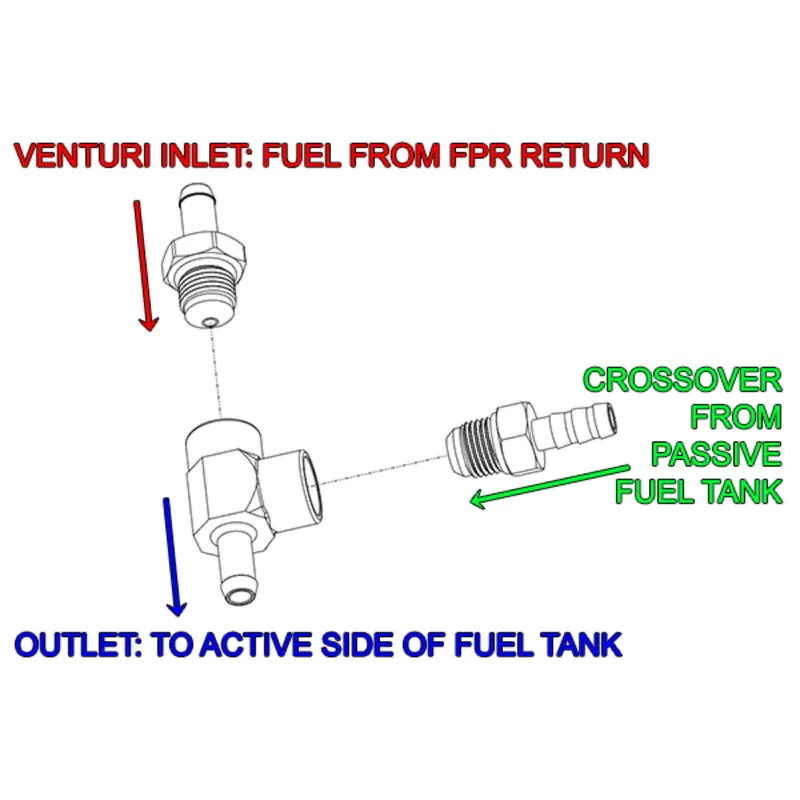 VENTURI INLET: FUEL FROM FPR RETURN

CROSSOVER FROM PASSIVE FUEL TANK

OUTLET: TO ACTIVE SIDE OF FUEL TANK